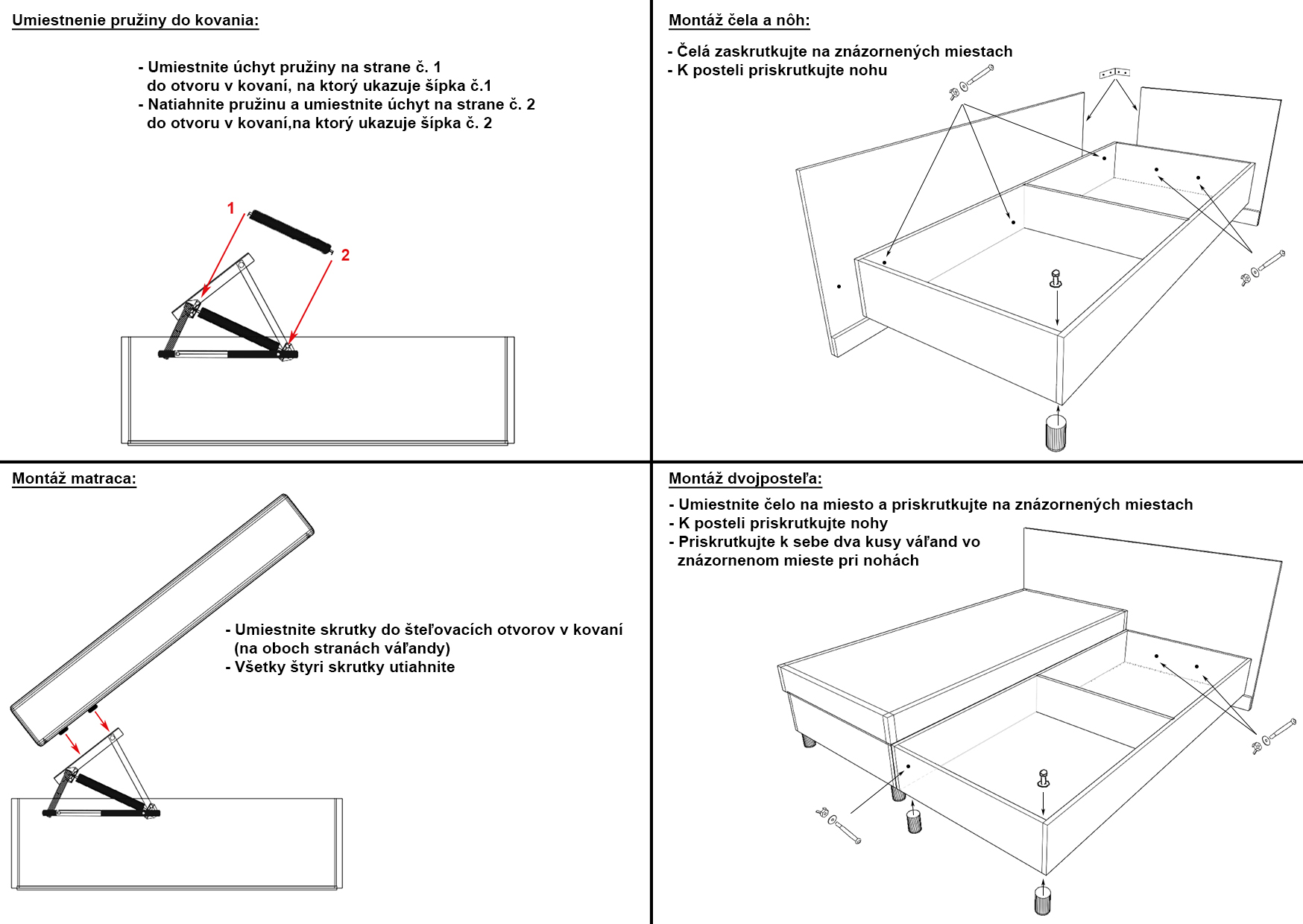 Umiestnenie pružiny do kovania:

- Umiestnite úchyt pružiny na strane č. 1 do otvoru v kovaní, na ktorý ukazuje šípka č.1
- Natiahnite pružinu a umiestnite úchyt na strane č. 2 do otvoru v kovaní,na ktorý ukazuje šípka č. 2

1

2

Montáž čela a nôh:

- Čelá zaskrutkujte na znázornených miestach
- K posteli priskrutkujte nohu

Montáž matraca:

- Umiestnite skrutky do šteľovacích otvorov v kovaní (na oboch stranách váľandy)
- Všetky štyri skrutky utiahnite

Montáž dvojposteľa:

- Umiestnite čelo na miesto a priskrutkujte na znázornených miestach
- K posteli priskrutkujte nohy
- Priskrutkujte k sebe dva kusy váľand vo znázornenom mieste pri nohách